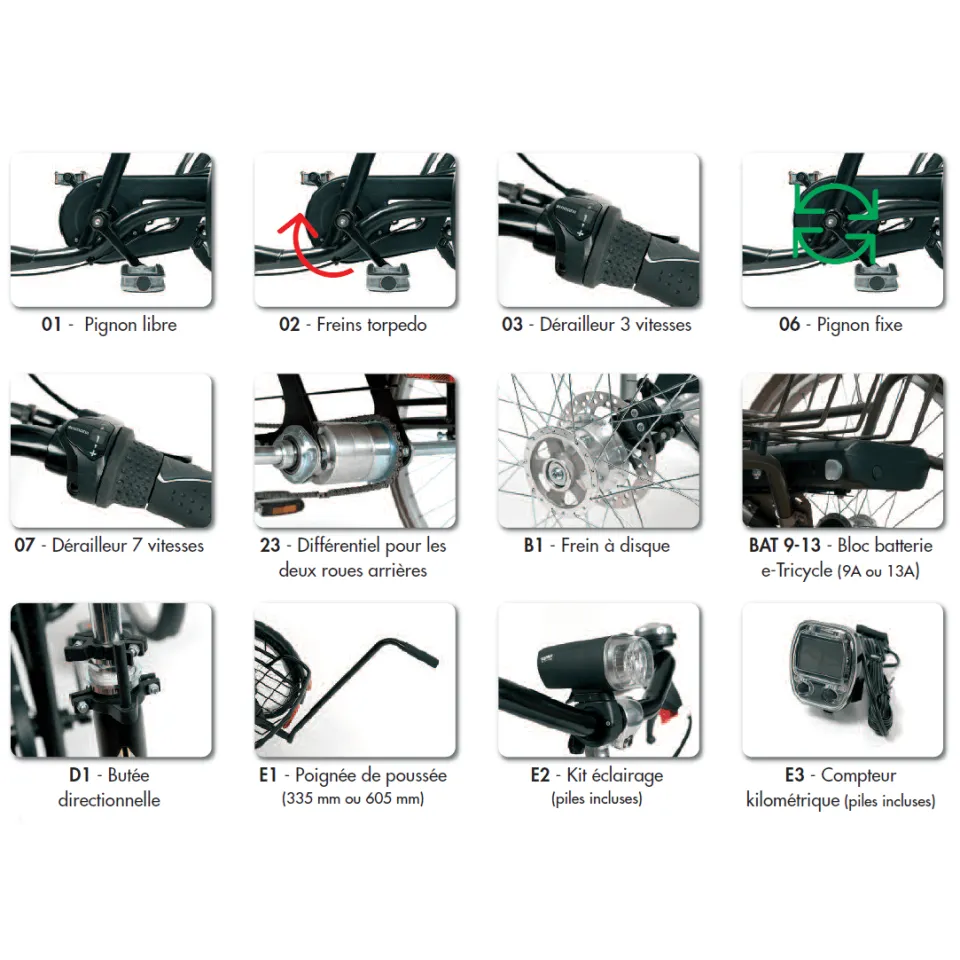 01 - Pignon libre

02 - Freins torpedo

03 - Dérailleur 3 vitesses

06 - Pignon fixe

07 - Dérailleur 7 vitesses

23 - Différentiel pour les deux roues arrières

B1 - Frein à disque

BAT 9-13 - Bloc batterie e-Tricycle (9A ou 13A)

D1 - Butée directionnelle

E1 - Poignée de poussée (335 mm ou 605 mm)

E2 - Kit éclairage (piles incluses)

E3 - Compteur kilométrique (piles incluses)